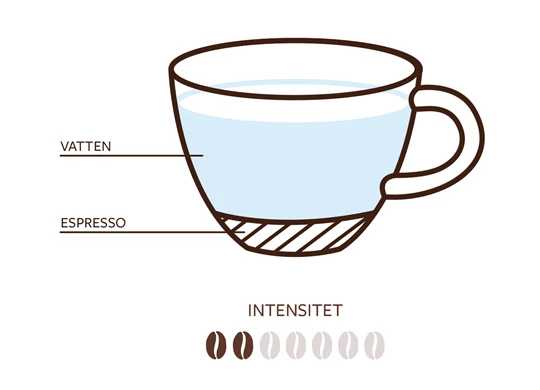 VATTEN

ESPRESSO

INTENSITET